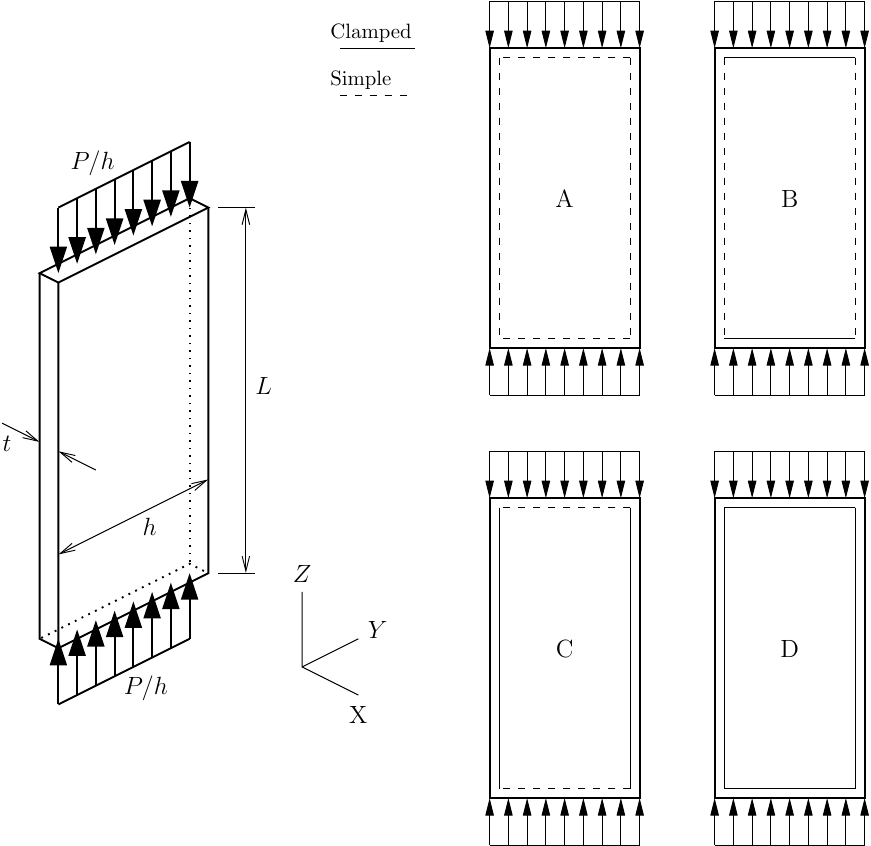 Clamped

Simple

$P/h$

$L$

$t$

$h$

$P/h$

$Z$

$Y$

X

A

B

C

D